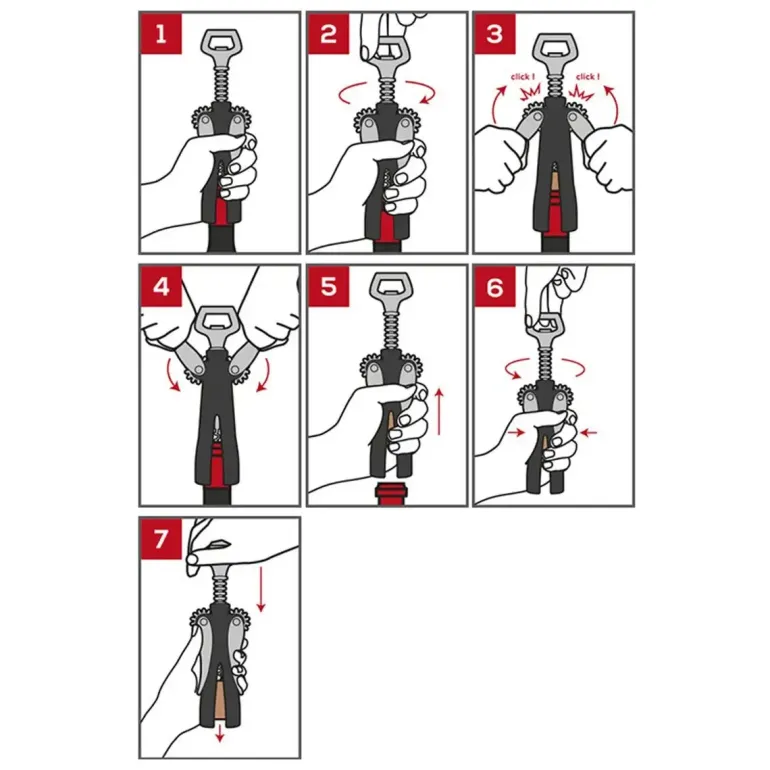 1

2

3

click !

click !

4

5

6

7